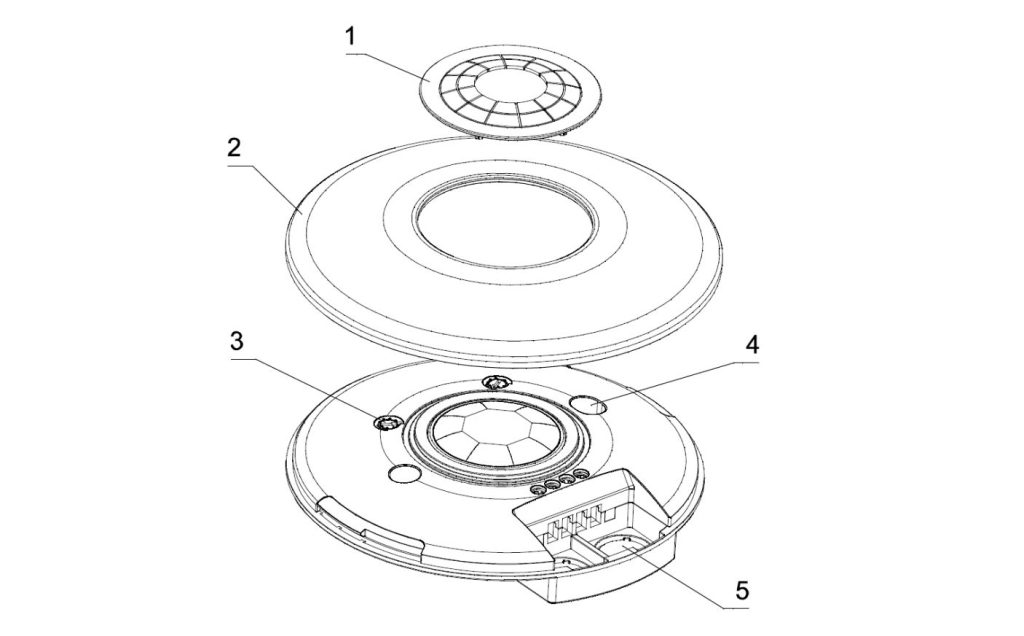 1
2
3
4
5