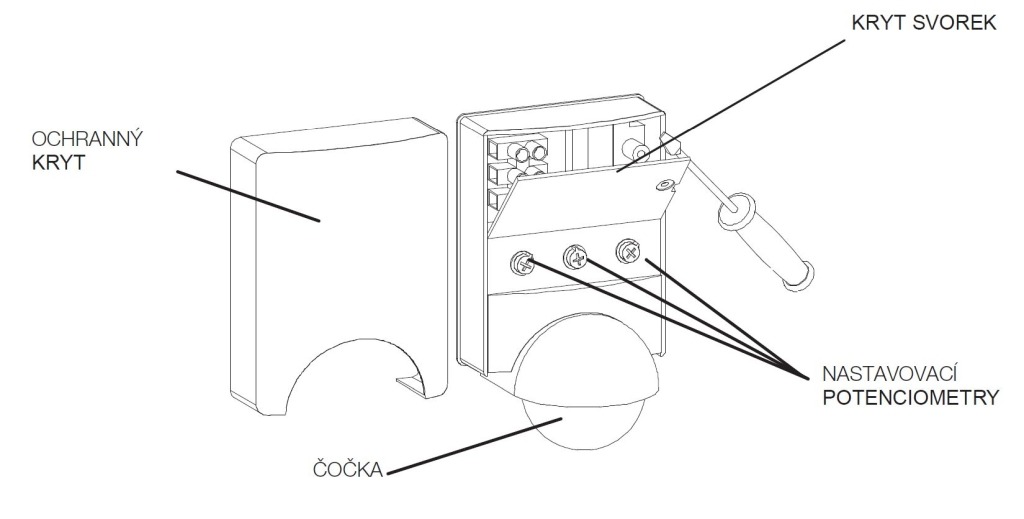 KRYT SVOREK

OCHRANNÝ KRYT

NASTAVOVACÍ POTENCIOMETRY

ČOČKA