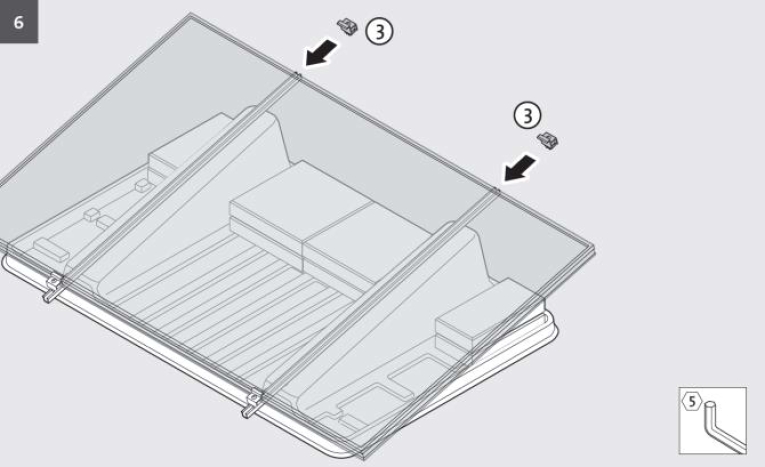 6

③

③

5