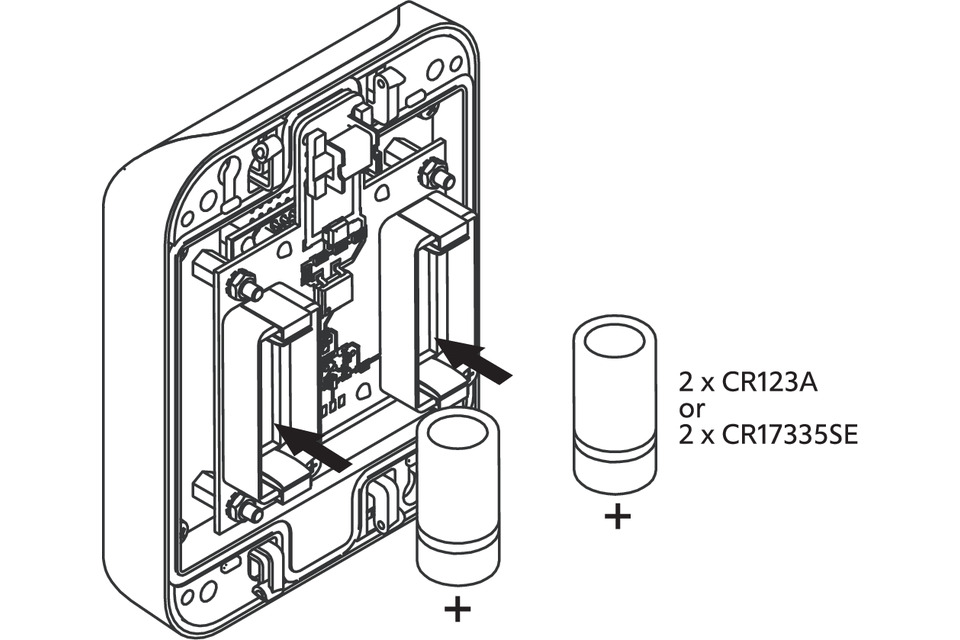 2 x CR123A
or
2 x CR17335SE

+

+