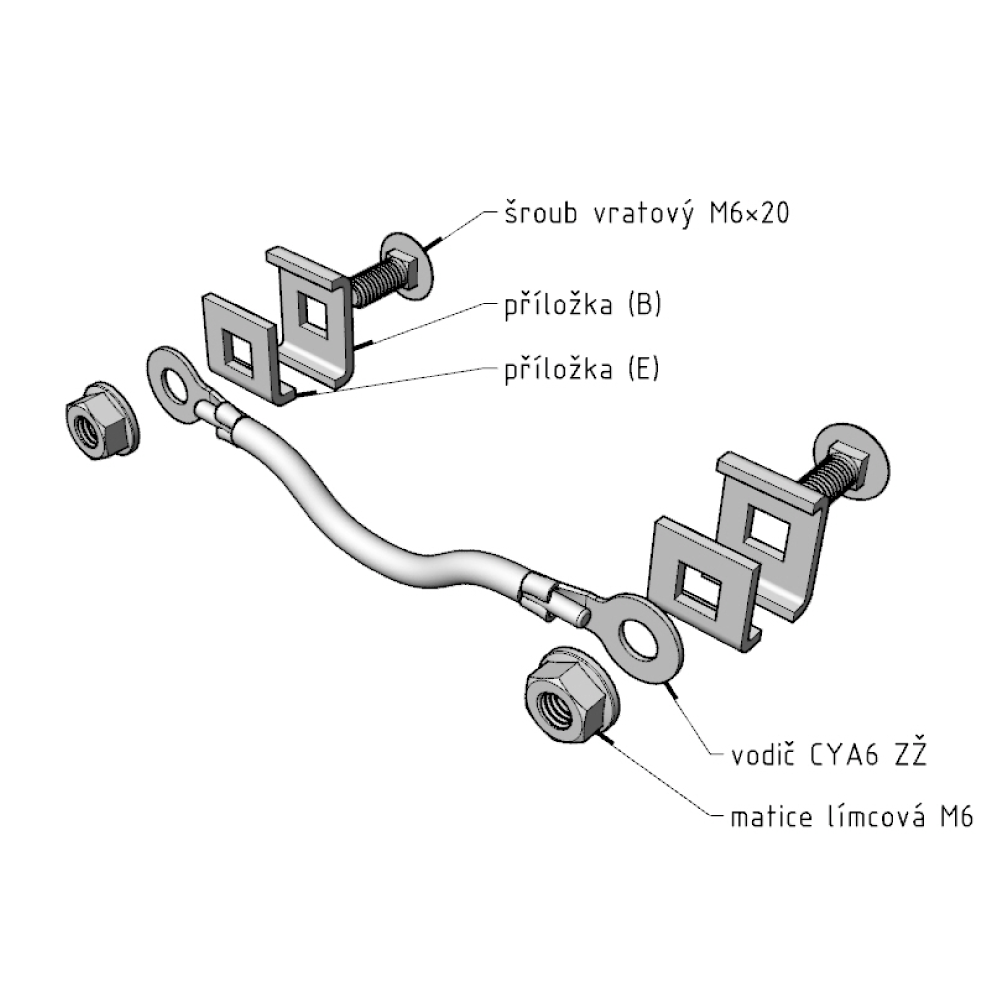 šroub vratový M6×20

příložka (B)

příložka (E)

vodič CYA6 ZŽ

matice límcová M6