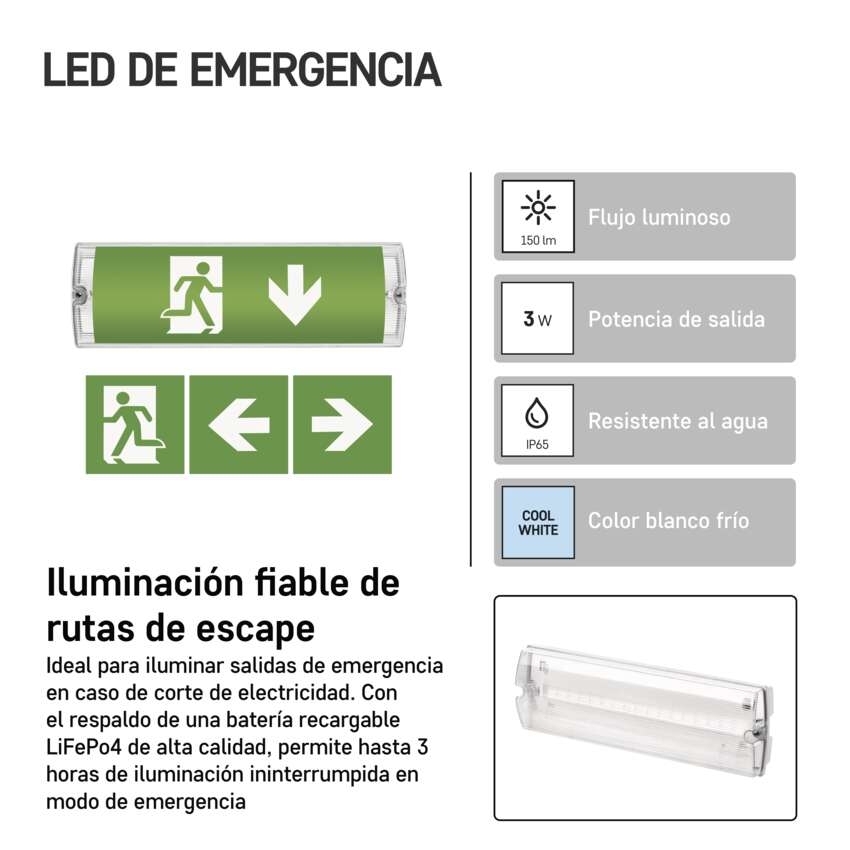 LED DE EMERGENCIA

150 lm
Flujo luminoso

3 W
Potencia de salida

IP65
Resistente al agua

COOL WHITE
Color blanco frío

Iluminación fiable de rutas de escape

Ideal para iluminar salidas de emergencia en caso de corte de electricidad. Con el respaldo de una batería recargable LiFePo4 de alta calidad, permite hasta 3 horas de iluminación ininterrumpida en modo de emergencia