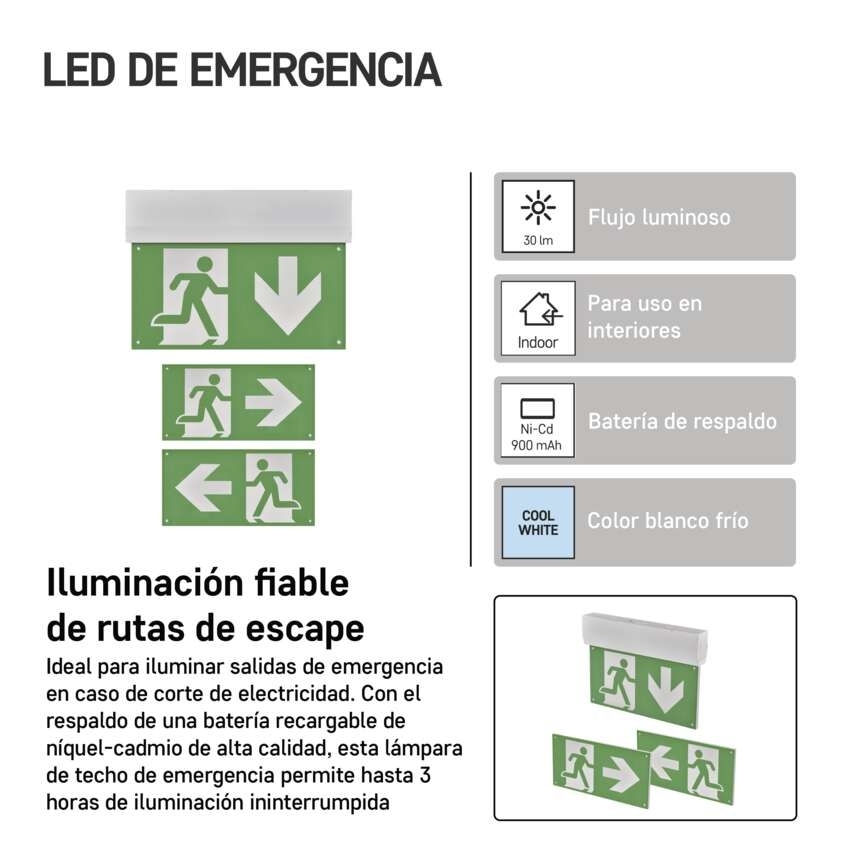 LED DE EMERGENCIA

30 lm
Flujo luminoso

Indoor
Para uso en interiores

Ni-Cd
900 mAh
Batería de respaldo

COOL WHITE
Color blanco frío

Iluminación fiable de rutas de escape

Ideal para iluminar salidas de emergencia en caso de corte de electricidad. Con el respaldo de una batería recargable de níquel-cadmio de alta calidad, esta lámpara de techo de emergencia permite hasta 3 horas de iluminación ininterrumpida